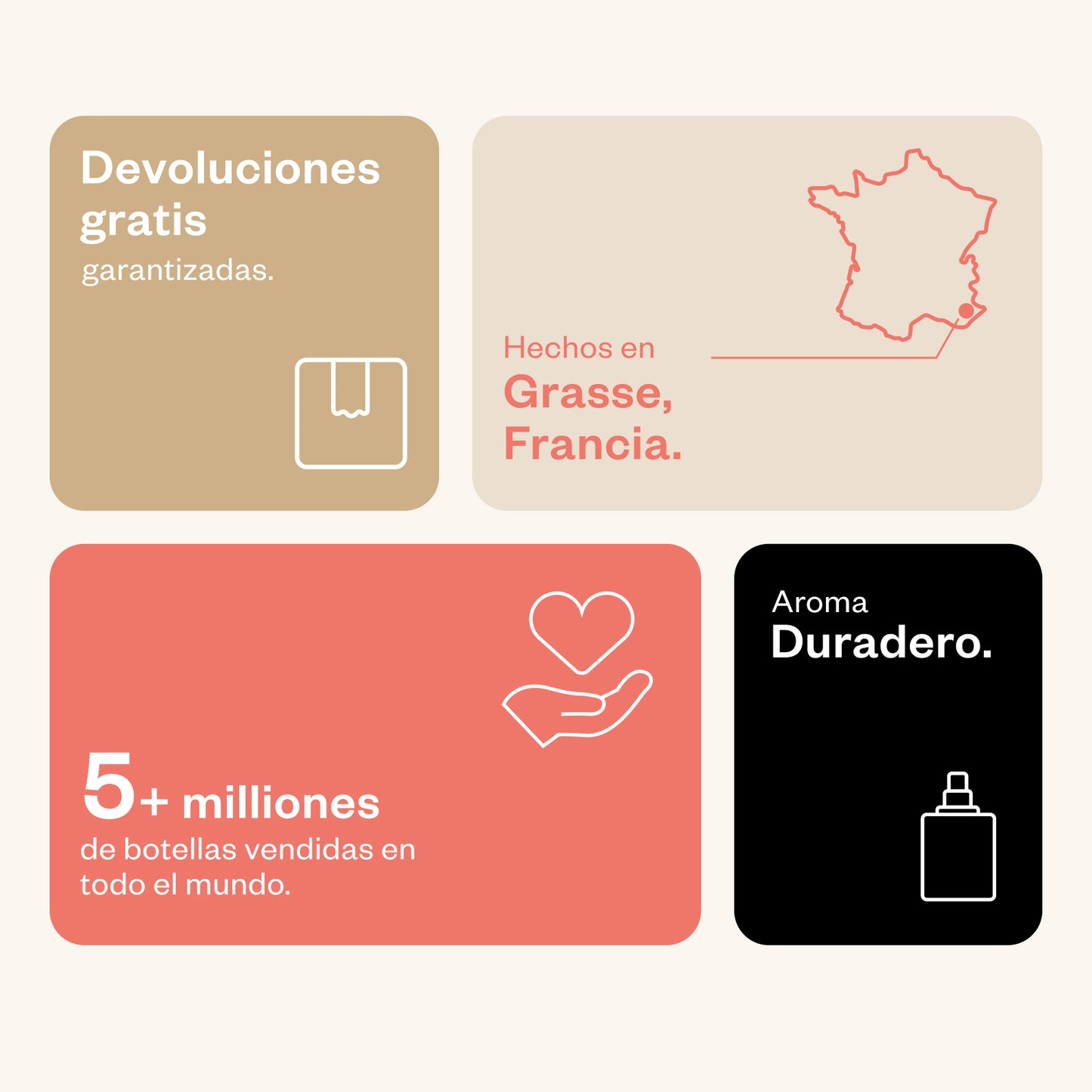 Devoluciones gratis
garantizadas.

Hechos en
Grasse, Francia.

5+ milliones
de botellas vendidas en todo el mundo.

Aroma
Duradero.